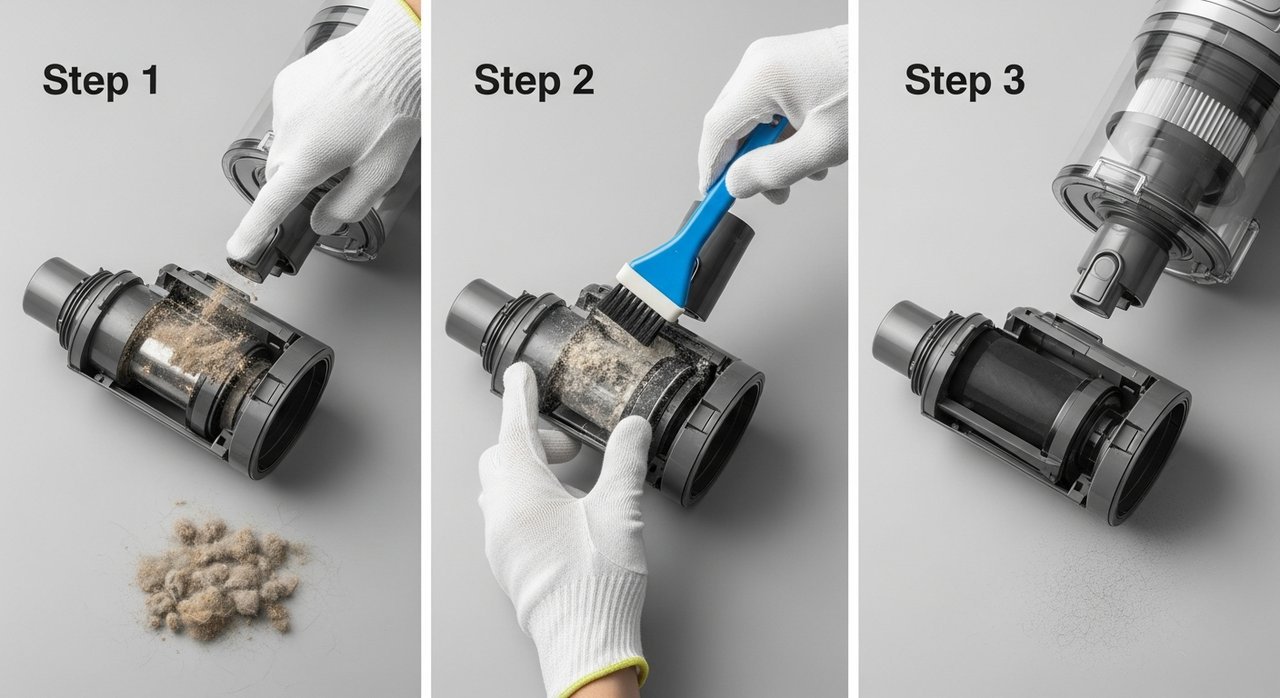 Step 1

Step 2

Step 3